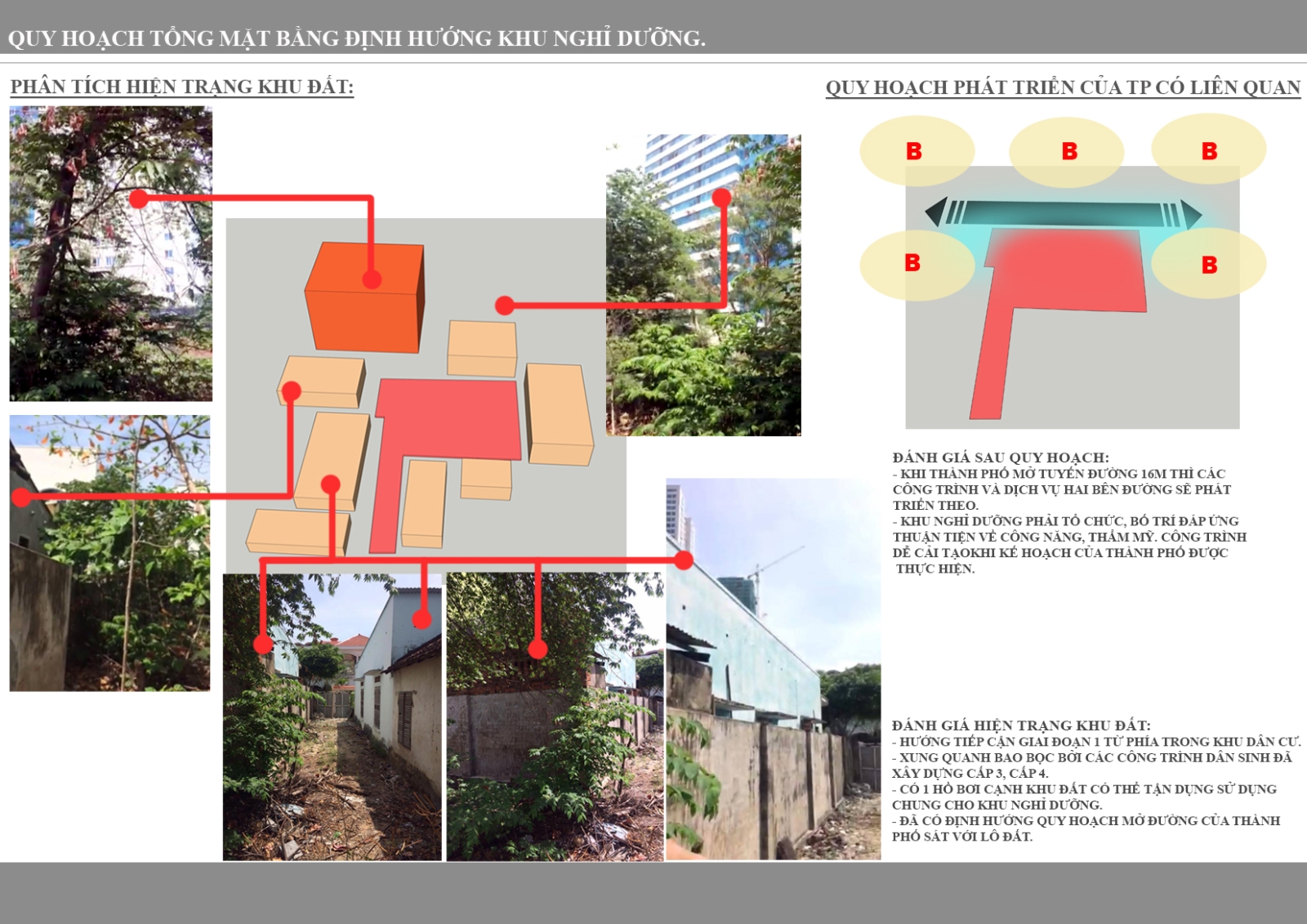 QUY HOẠCH TỔNG MẶT BẰNG ĐỊNH HƯỚNG KHU NGHỈ DƯỠNG.

PHÂN TÍCH HIỆN TRẠNG KHU ĐẤT:

QUY HOẠCH PHÁT TRIỂN CỦA TP CÓ LIÊN QUAN

B B B B B

ĐÁNH GIÁ SAU QUY HOẠCH:
- KHI THÀNH PHỐ MỞ TUYẾN ĐƯỜNG 16M THÌ CÁC CÔNG TRÌNH VÀ DỊCH VỤ HAI BÊN ĐƯỜNG SẼ PHÁT TRIỂN THEO.
- KHU NGHỈ DƯỠNG PHẢI TỔ CHỨC, BỐ TRÍ ĐÁP ỨNG THUẬN TIỆN VỀ CÔNG NĂNG, THẨM MỸ. CÔNG TRÌNH DỄ CẢI TẠOKHI KẾ HOẠCH CỦA THÀNH PHỐ ĐƯỢC THỰC HIỆN.

ĐÁNH GIÁ HIỆN TRẠNG KHU ĐẤT:
- HƯỚNG TIẾP CẬN GIAI ĐOẠN 1 TỪ PHÍA TRONG KHU DÂN CƯ.
- XUNG QUANH BAO BỌC BỞI CÁC CÔNG TRÌNH DÂN SINH ĐÃ XÂY DỰNG CẤP 3, CẤP 4.
- CÓ 1 HỒ BƠI CẠNH KHU ĐẤT CÓ THỂ TẬN DỤNG SỬ DỤNG CHUNG CHO KHU NGHỈ DƯỠNG.
- ĐÃ CÓ ĐỊNH HƯỚNG QUY HOẠCH MỞ ĐƯỜNG CỦA THÀNH PHỐ SÁT VỚI LÔ ĐẤT.